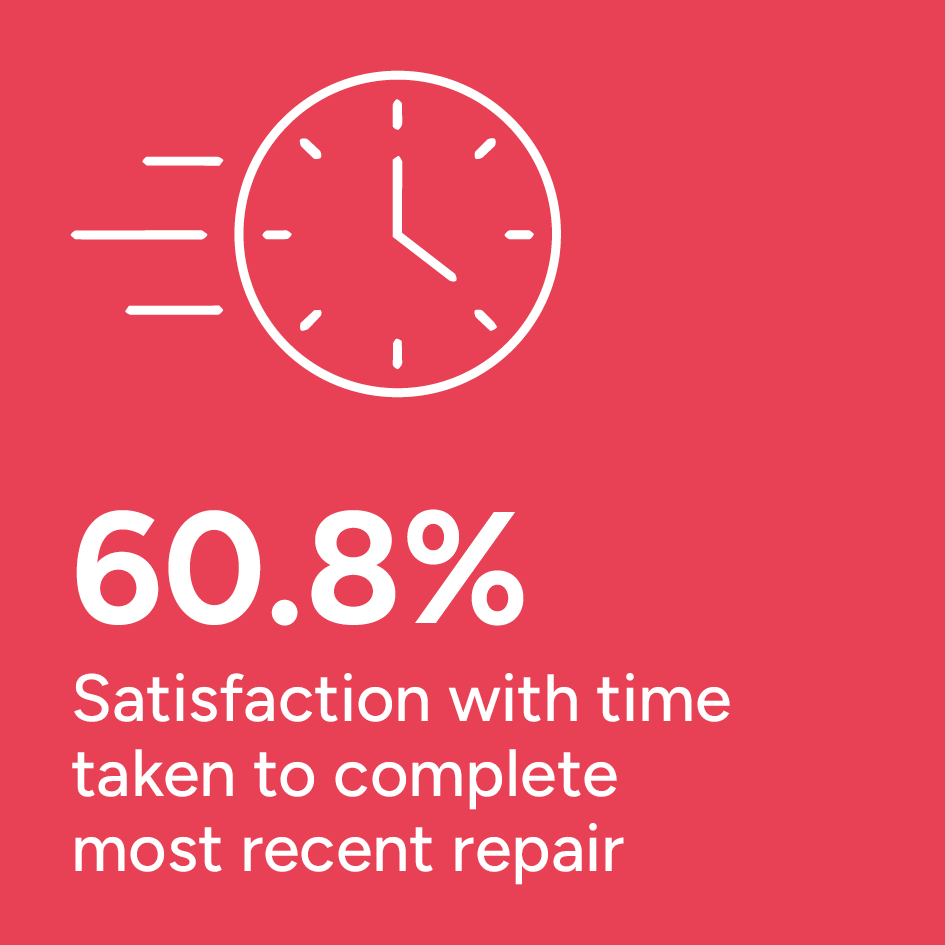 60.8%

Satisfaction with time taken to complete most recent repair